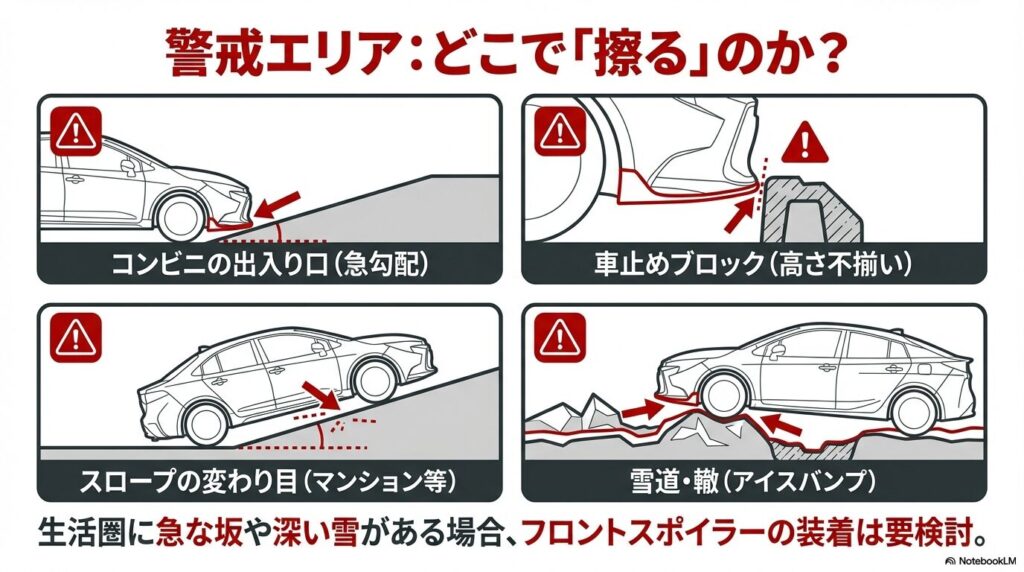 警戒エリア：どこで「擦る」のか？

コンビニの出入り口（急勾配）

車止めブロック（高さ不揃い）

スロープの変わり目（マンション等）

雪道・轍（アイスバンプ）

生活圏に急な坂や深い雪がある場合、フロントスポイラーの装着は要検討。

NotebookLM