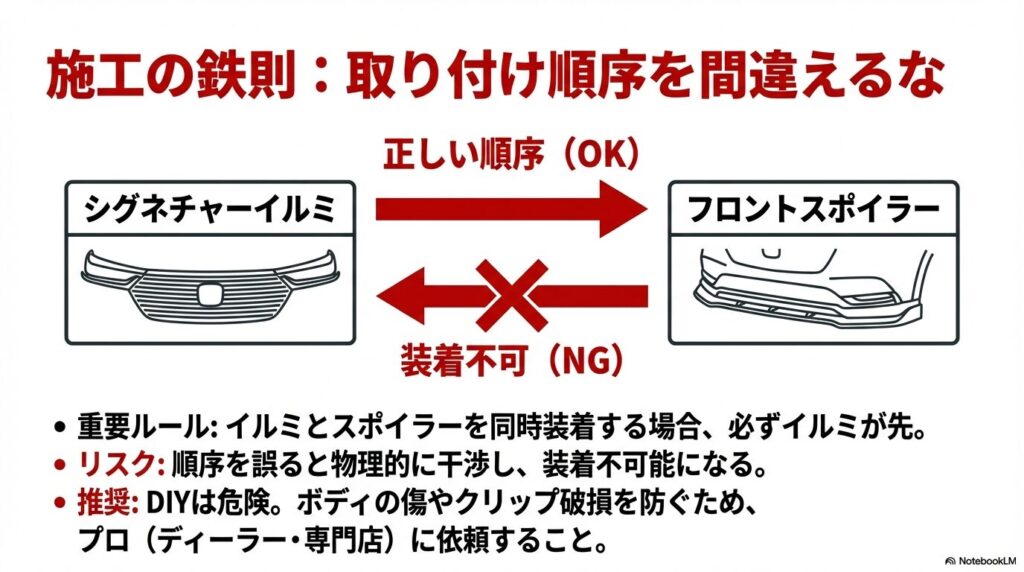 施工の鉄則：取り付け順序を間違えるな

正しい順序（OK）

シグネチャーイルミ

フロントスポイラー

装着不可（NG）

• 重要ルール: イルミとスポイラーを同時装着する場合、必ずイルミが先。
• リスク: 順序を誤ると物理的に干渉し、装着不可能になる。
• 推奨: DIYは危険。ボディの傷やクリップ破損を防ぐため、プロ（ディーラー・専門店）に依頼すること。

NotebookLM